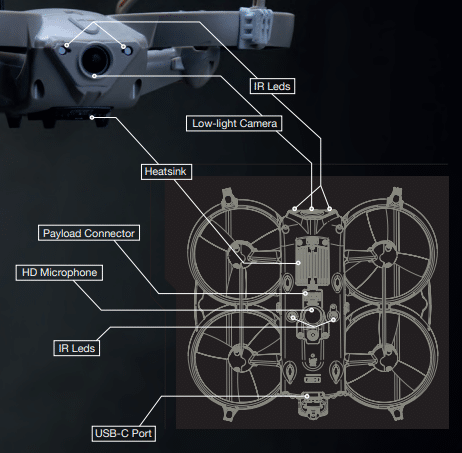 IR Leds

Low-light Camera

Heatsink

Payload Connector

HD Microphone

IR Leds

USB-C Port